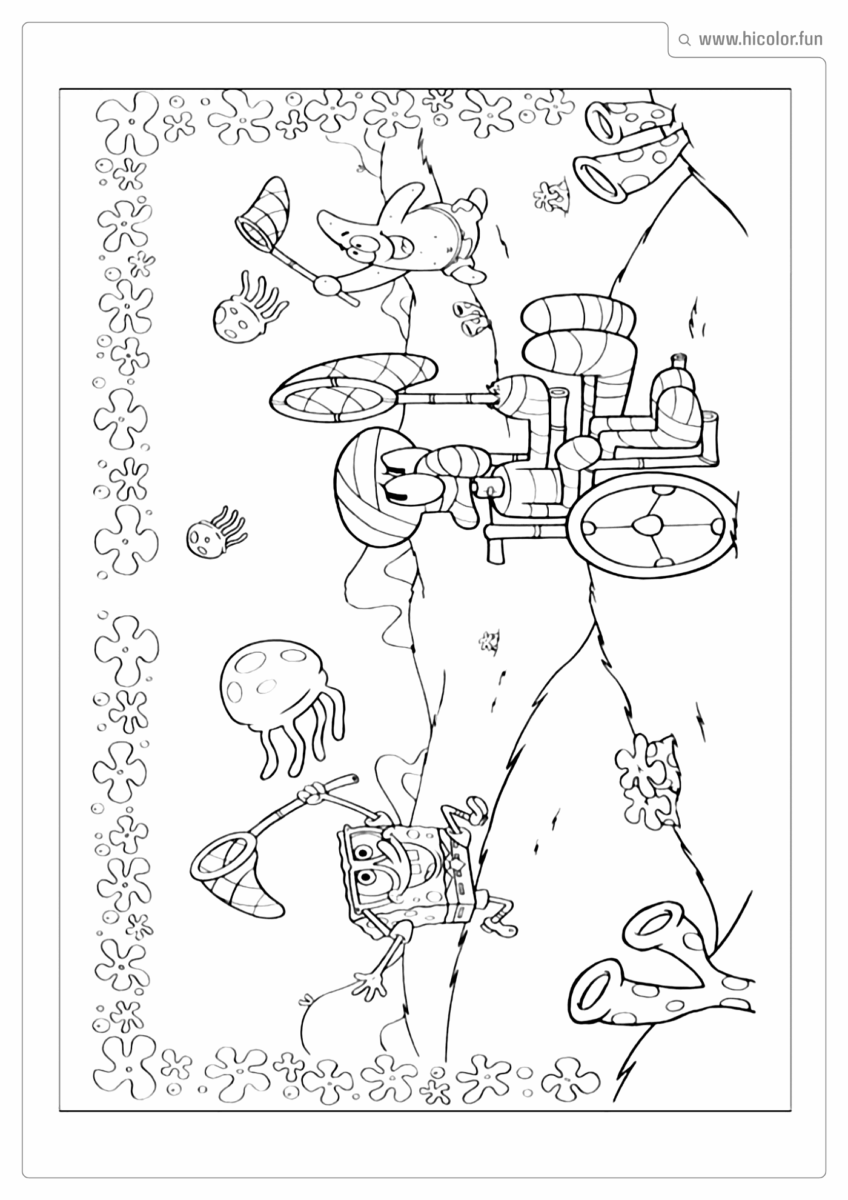 www.hicolor.fun