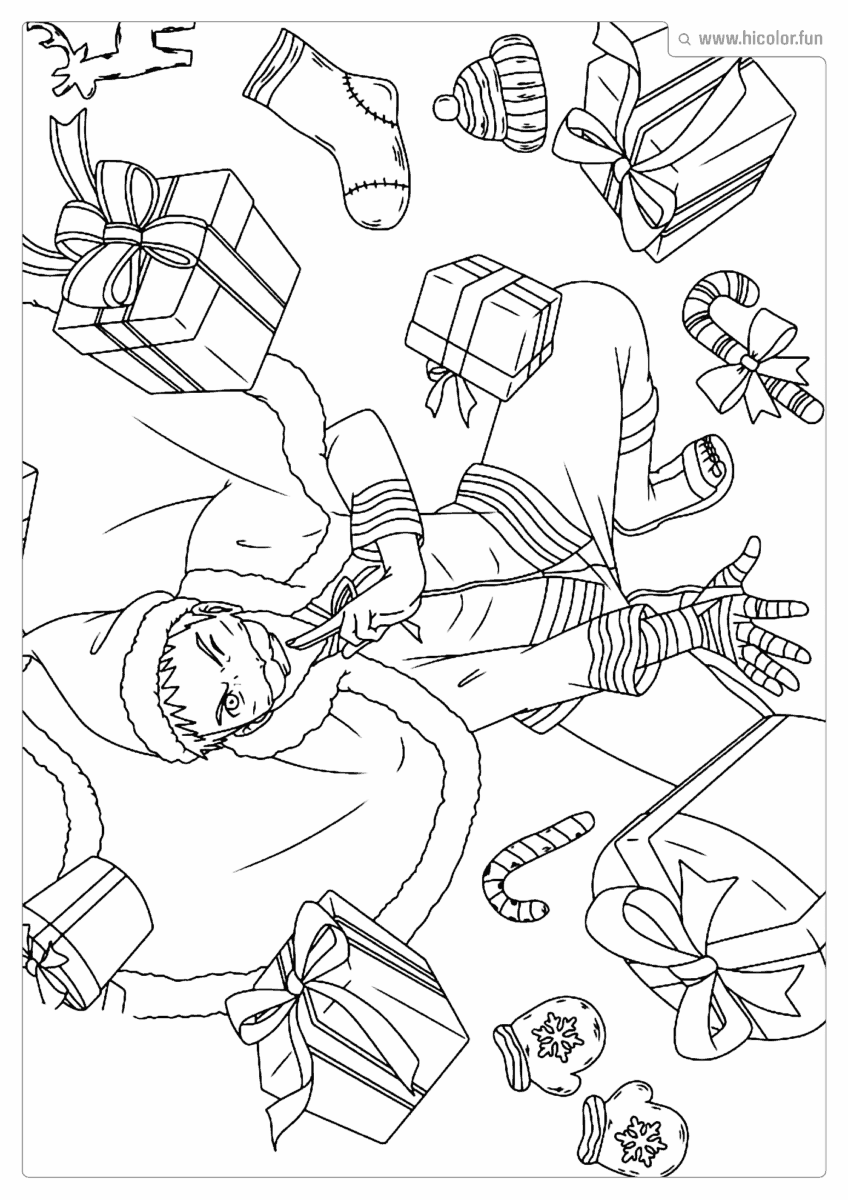 www.hicolor.fun