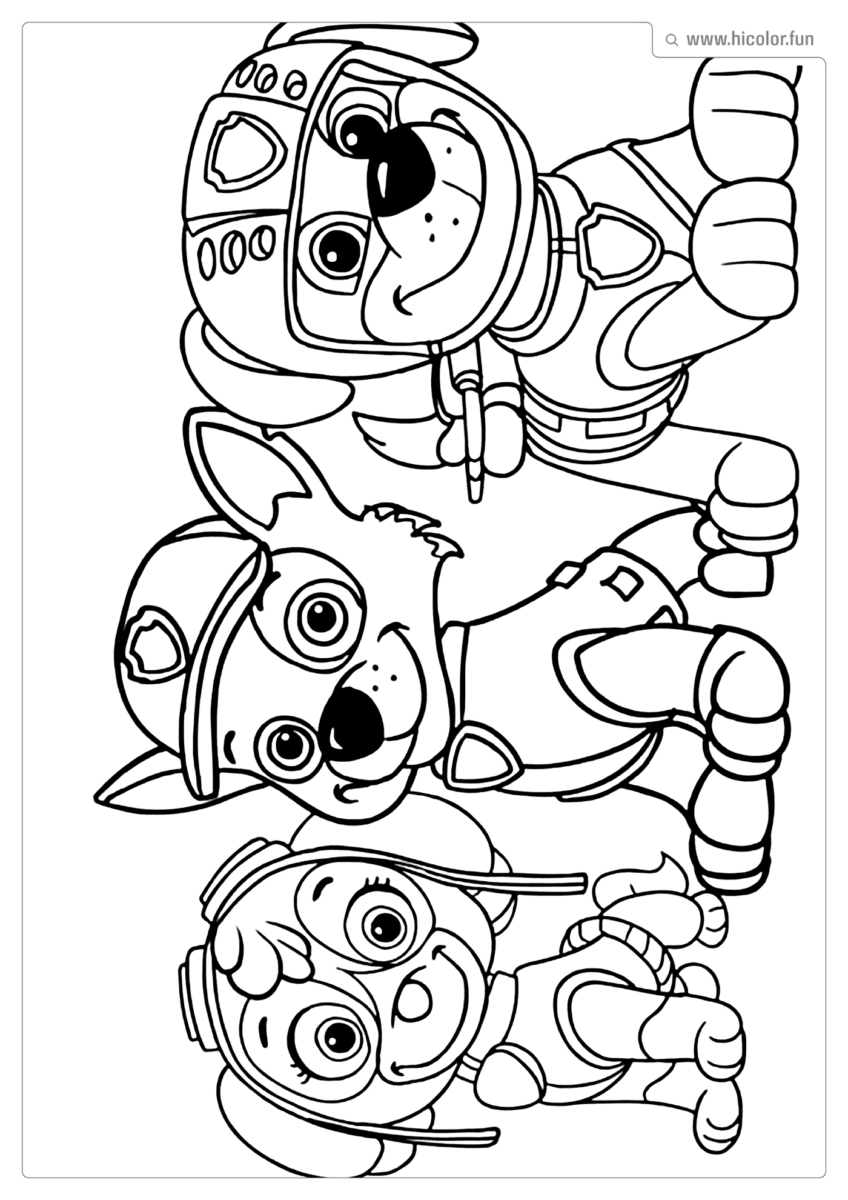 www.hicolor.fun