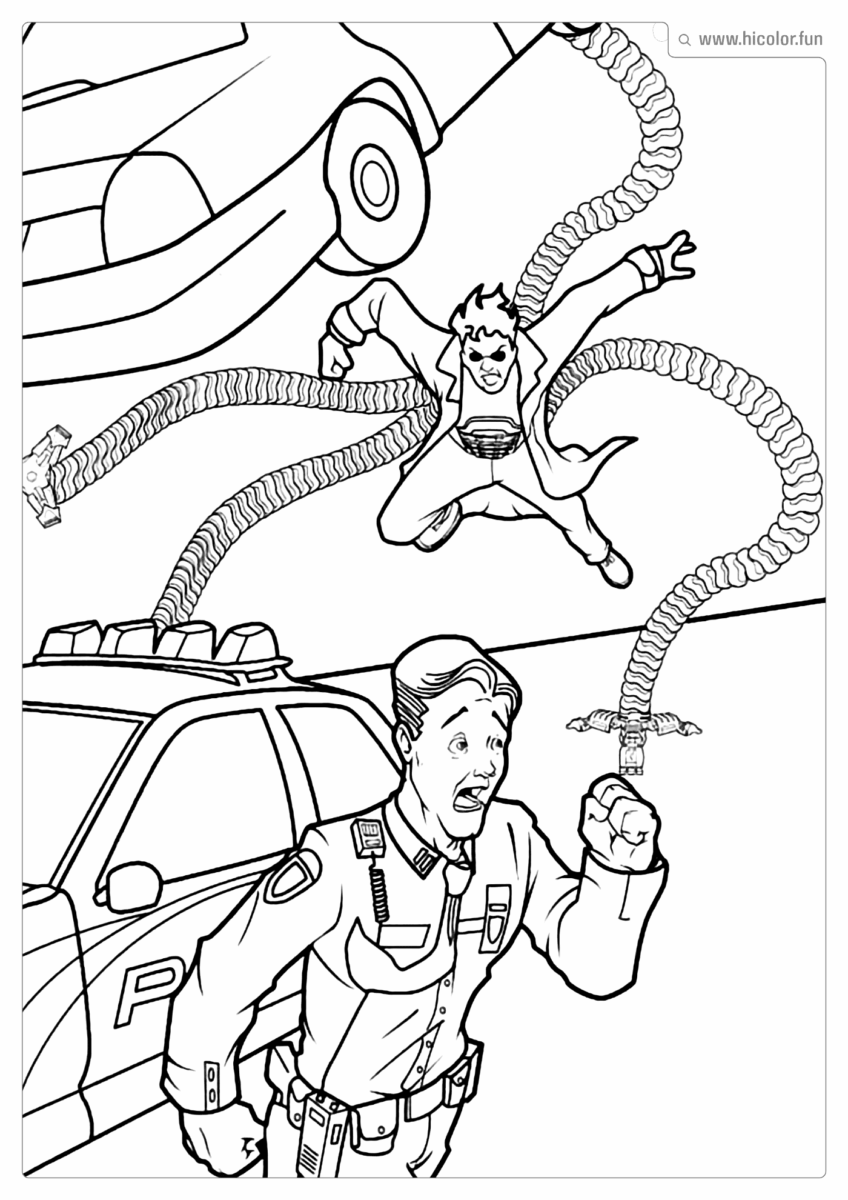 www.hicolor.fun

P