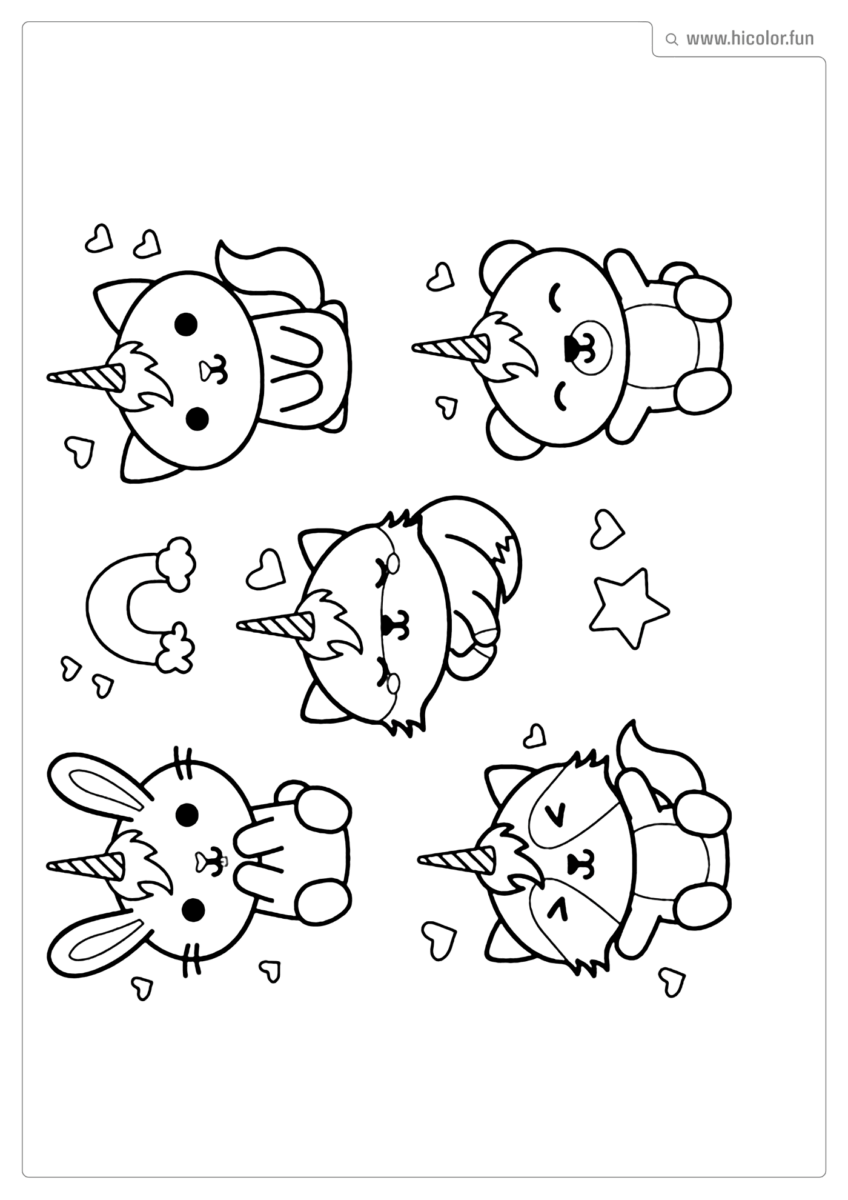 www.hicolor.fun