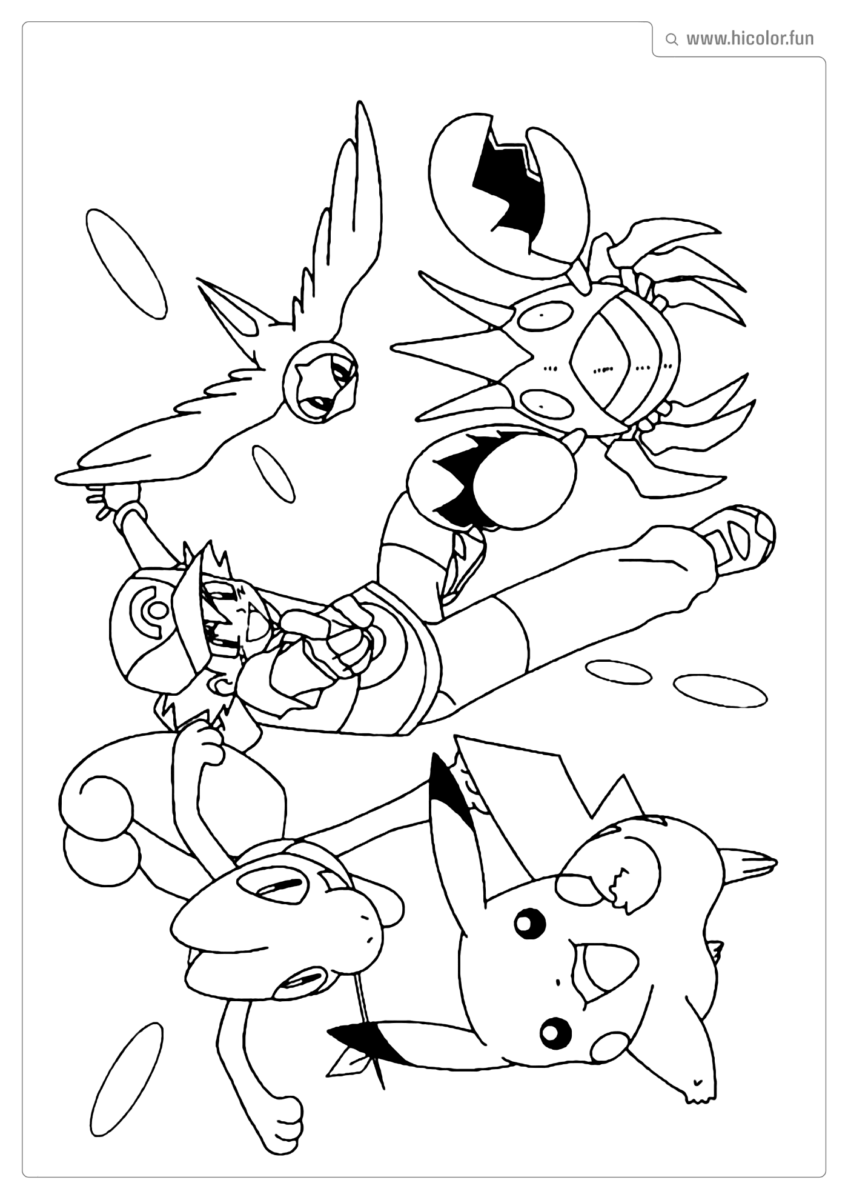 www.hicolor.fun