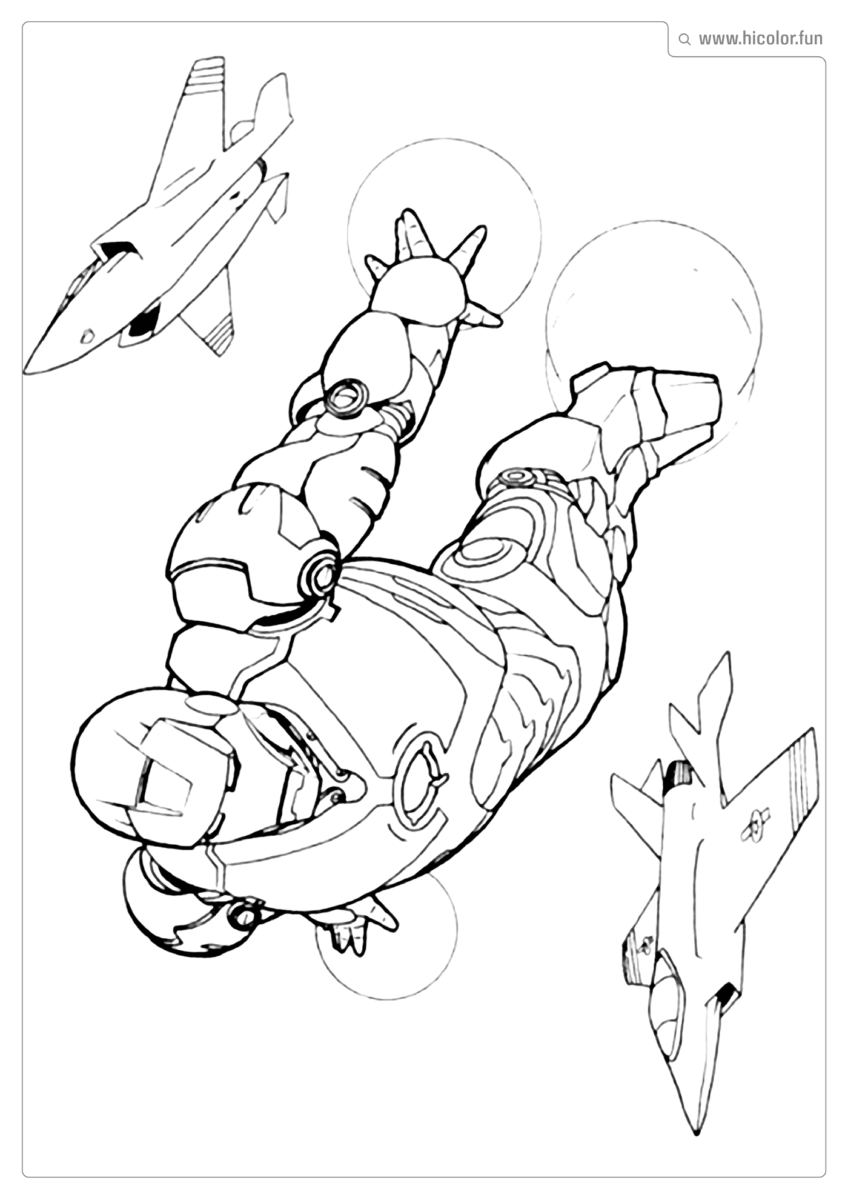 www.hicolor.fun