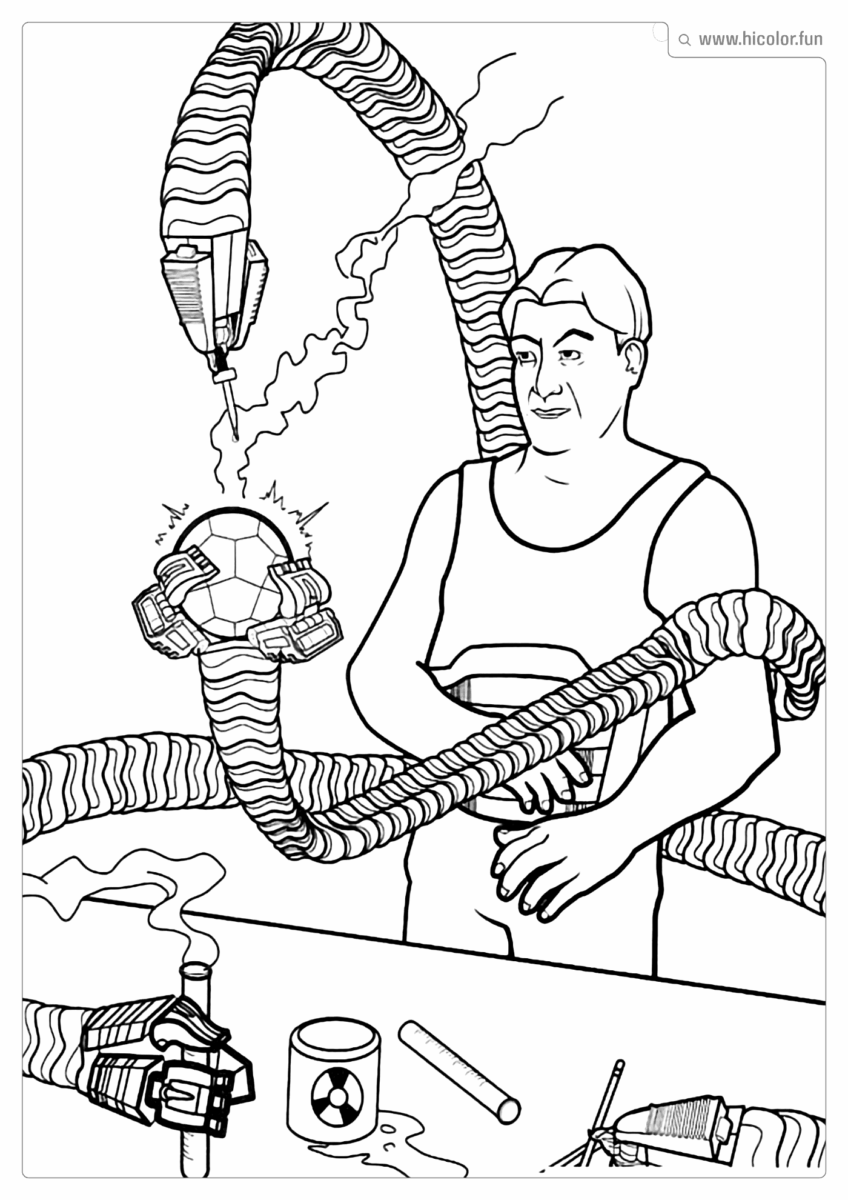 www.hicolor.fun