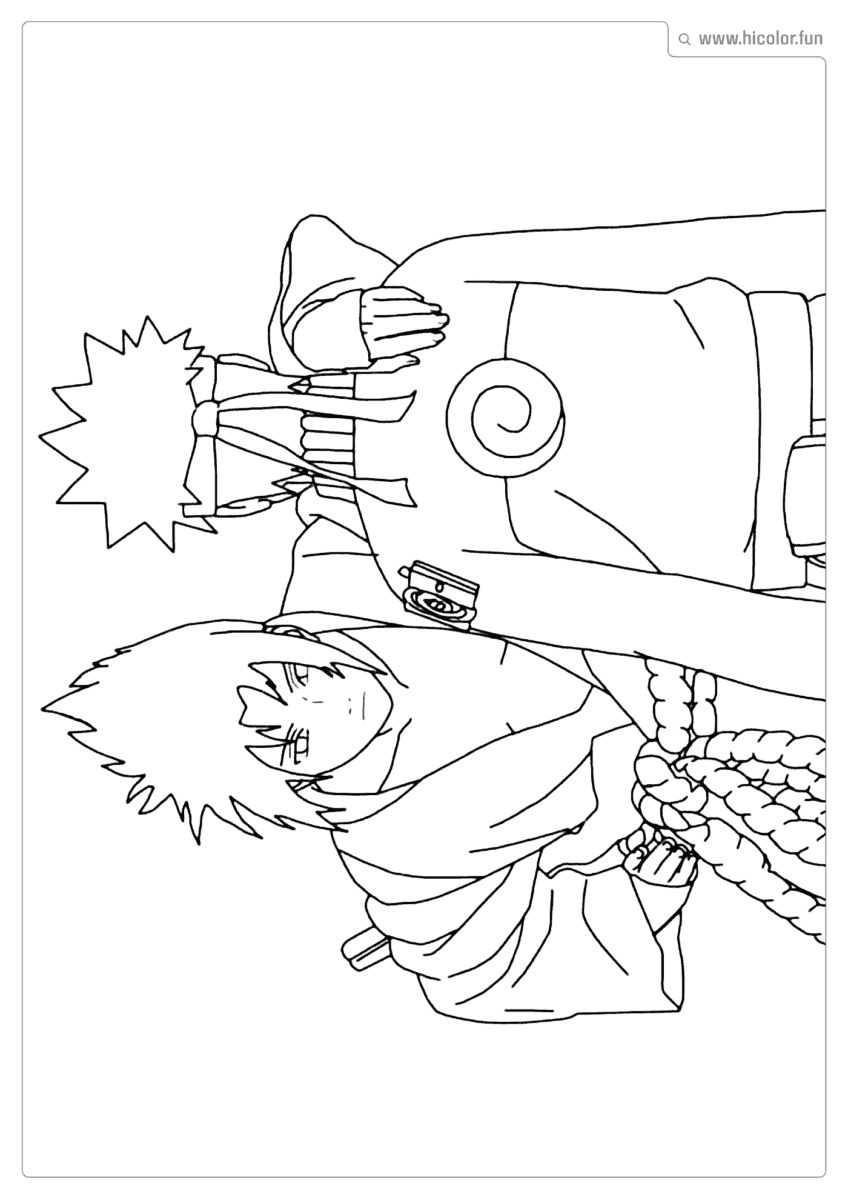 www.hicolor.fun